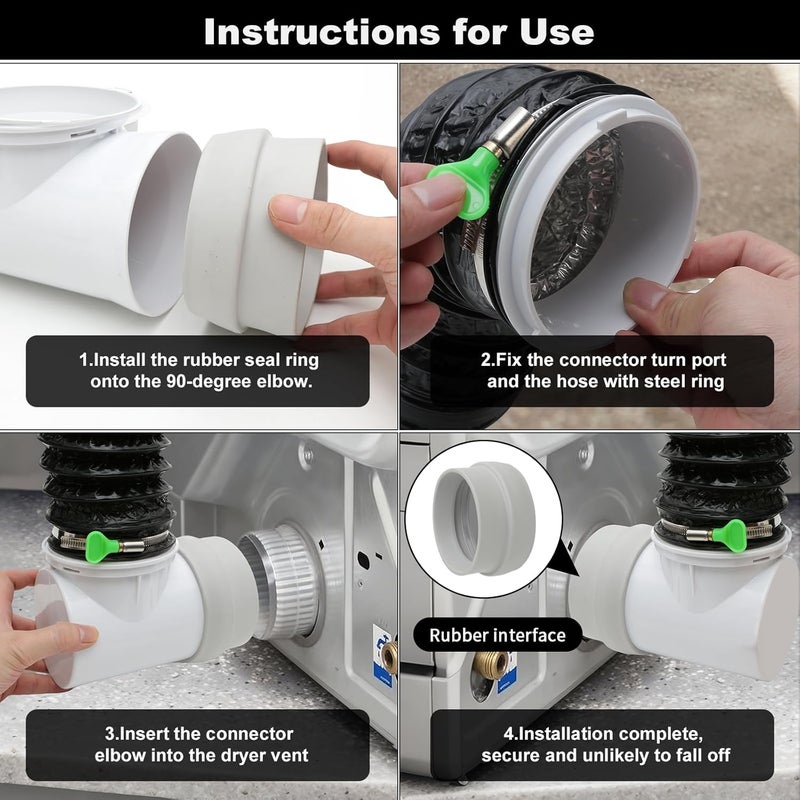 Instructions for Use

1.Install the rubber seal ring onto the 90-degree elbow.

2.Fix the connector turn port and the hose with steel ring

3.Insert the connector elbow into the dryer vent

Rubber interface

4.Installation complete, secure and unlikely to fall off